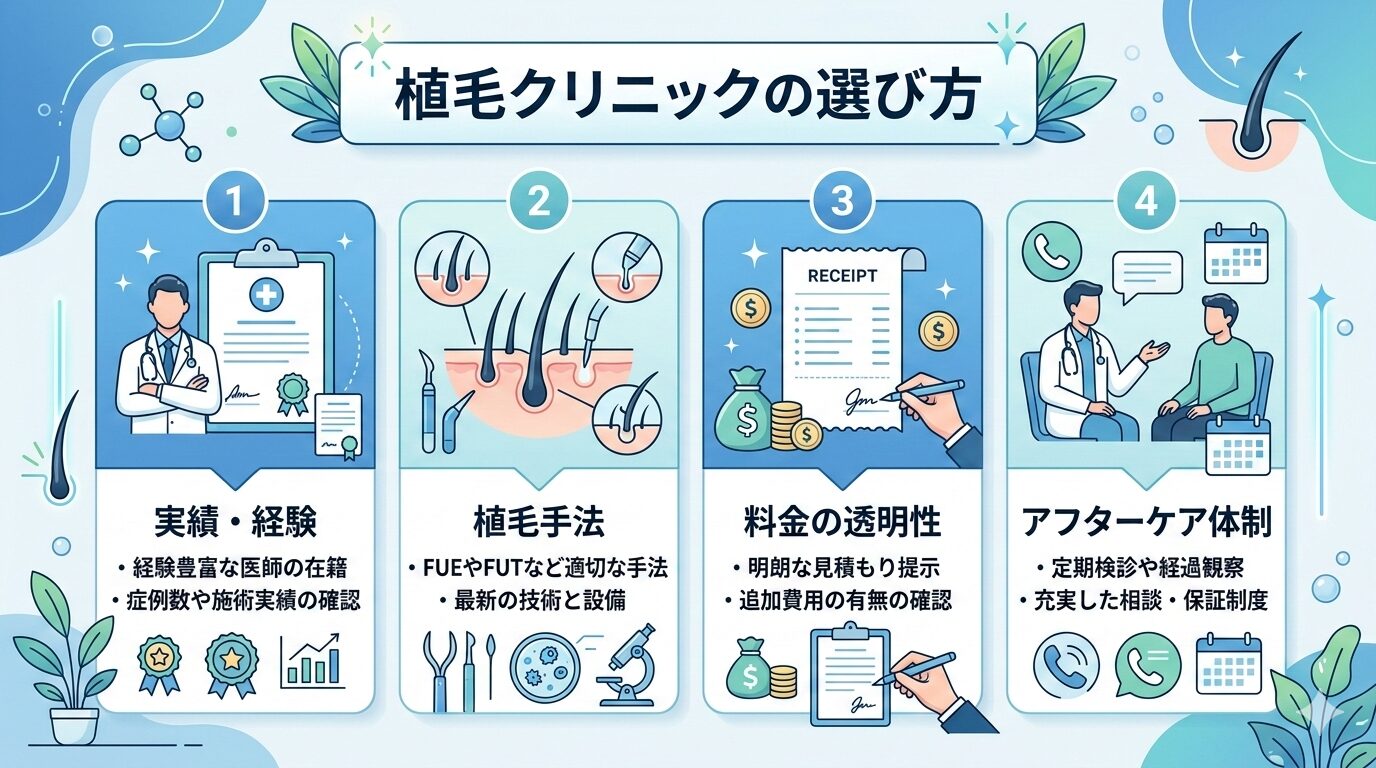 植毛クリニックの選び方

1

実績・経験

・経験豊富な医師の在籍
・症例数や施術実績の確認

2

植毛手法

・FUEやFUTなど適切な手法
・最新の技術と設備

3

RECEIPT

料金の透明性

・明朗な見積もり提示
・追加費用の有無の確認

4

アフターケア体制

・定期検診や経過観察
・充実した相談・保証制度